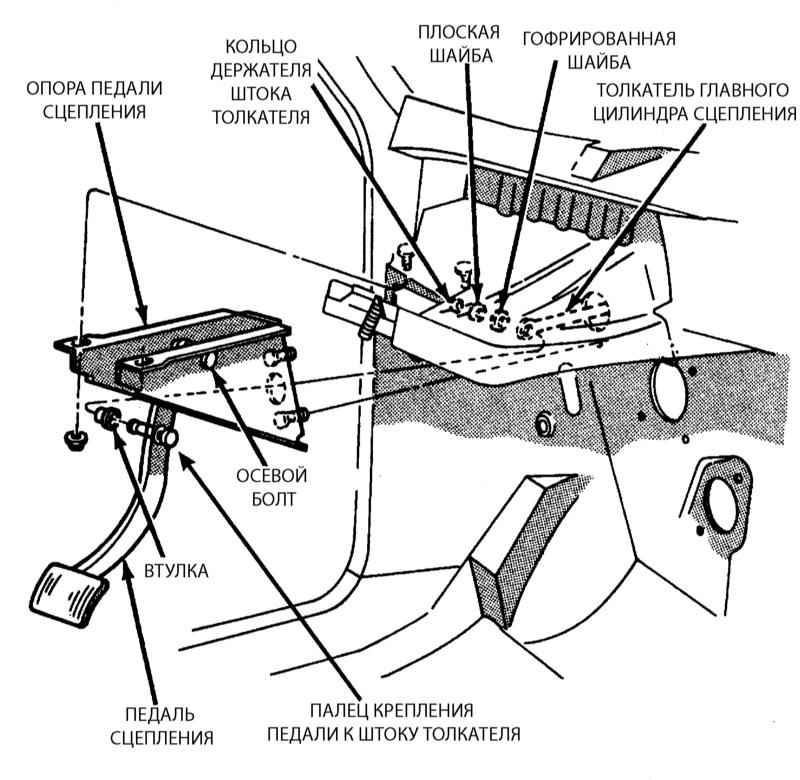 ОПОРА ПЕДАЛИ СЦЕПЛЕНИЯ

КОЛЬЦО ДЕРЖАТЕЛЯ ШТОКА ТОЛКАТЕЛЯ

ПЛОСКАЯ ШАЙБА

ГОФРИРОВАННАЯ ШАЙБА

ТОЛКАТЕЛЬ ГЛАВНОГО ЦИЛИНДРА СЦЕПЛЕНИЯ

ОСЕВОЙ БОЛТ

ВТУЛКА

ПЕДАЛЬ СЦЕПЛЕНИЯ

ПАЛЕЦ КРЕПЛЕНИЯ ПЕДАЛИ К ШТОКУ ТОЛКАТЕЛЯ