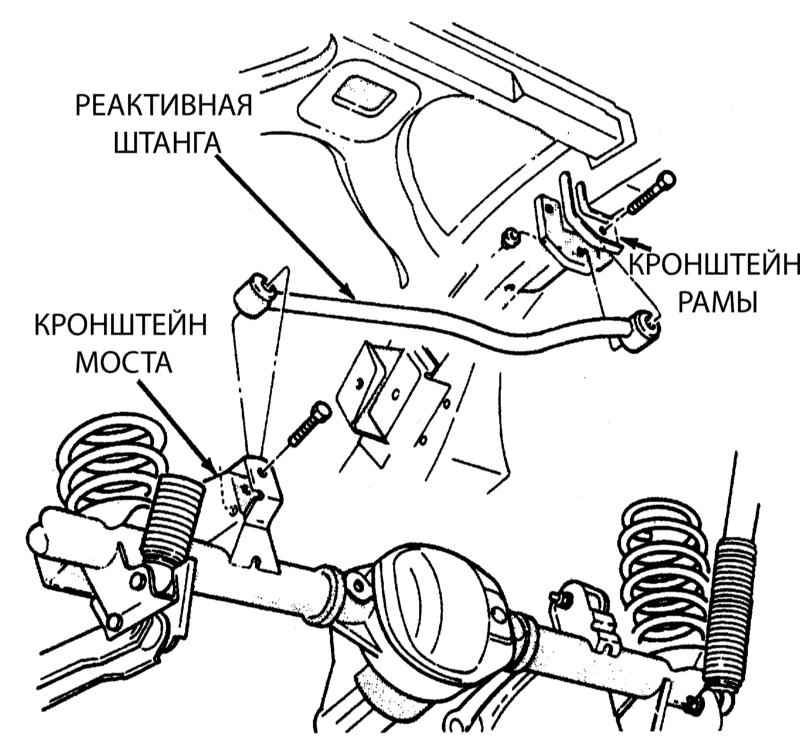 РЕАКТИВНАЯ ШТАНГА

КРОНШТЕЙН РАМЫ

КРОНШТЕЙН МОСТА