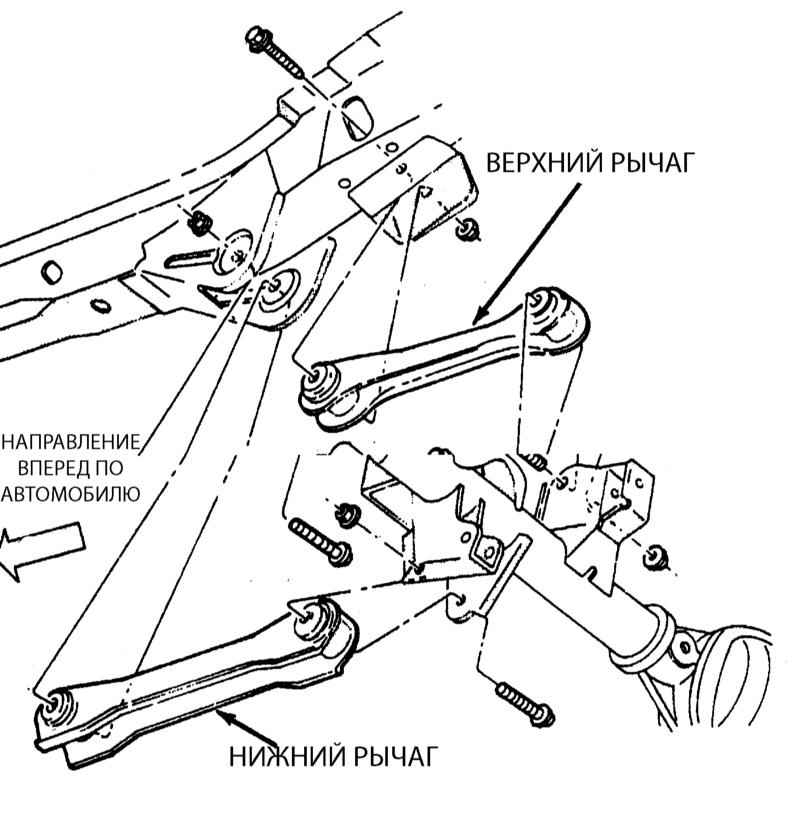 ВЕРХНИЙ РЫЧАГ

НАПРАВЛЕНИЕ ВПЕРЕД ПО АВТОМОБИЛЮ

НИЖНИЙ РЫЧАГ