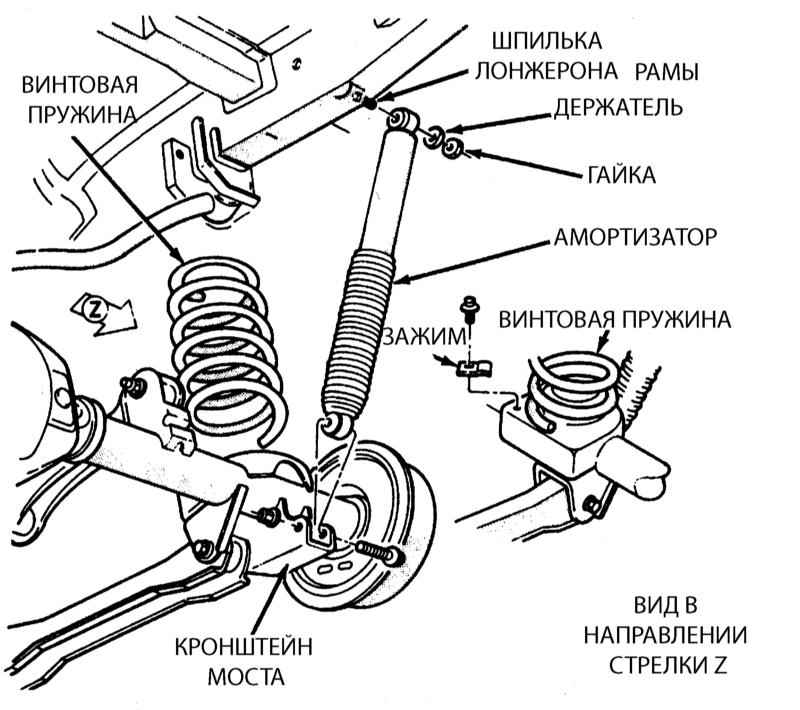 ВИНТОВАЯ ПРУЖИНА

ШПИЛЬКА ЛОНЖЕРОНА РАМЫ

ДЕРЖАТЕЛЬ

ГАЙКА

АМОРТИЗАТОР

Z

ЗАЖИМ

ВИНТОВАЯ ПРУЖИНА

КРОНШТЕЙН МОСТА

ВИД В НАПРАВЛЕНИИ СТРЕЛКИ Z