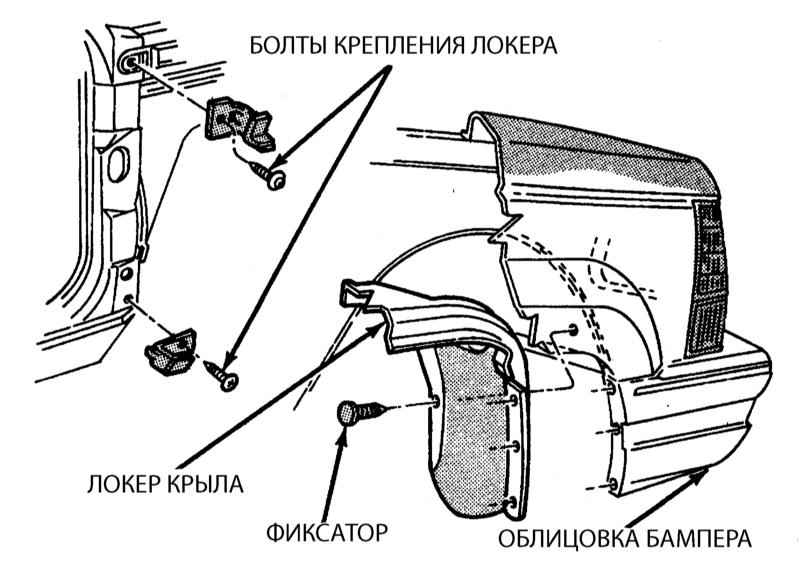 БОЛТЫ КРЕПЛЕНИЯ ЛОКЕРА

ЛОКЕР КРЫЛА

ФИКСАТОР

ОБЛИЦОВКА БАМПЕРА