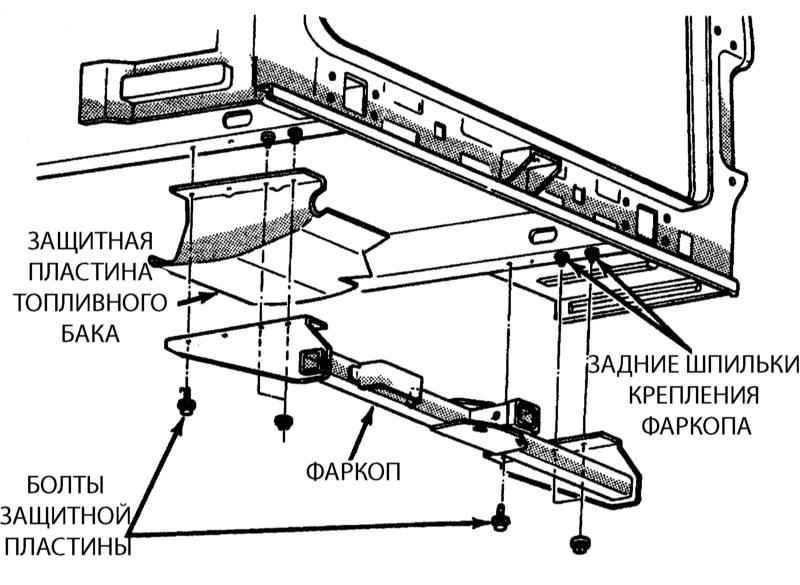 ЗАЩИТНАЯ ПЛАСТИНА ТОПЛИВНОГО БАКА

ЗАДНИЕ ШПИЛЬКИ КРЕПЛЕНИЯ ФАРКОПА

ФАРКОП

БОЛТЫ ЗАЩИТНОЙ ПЛАСТИНЫ