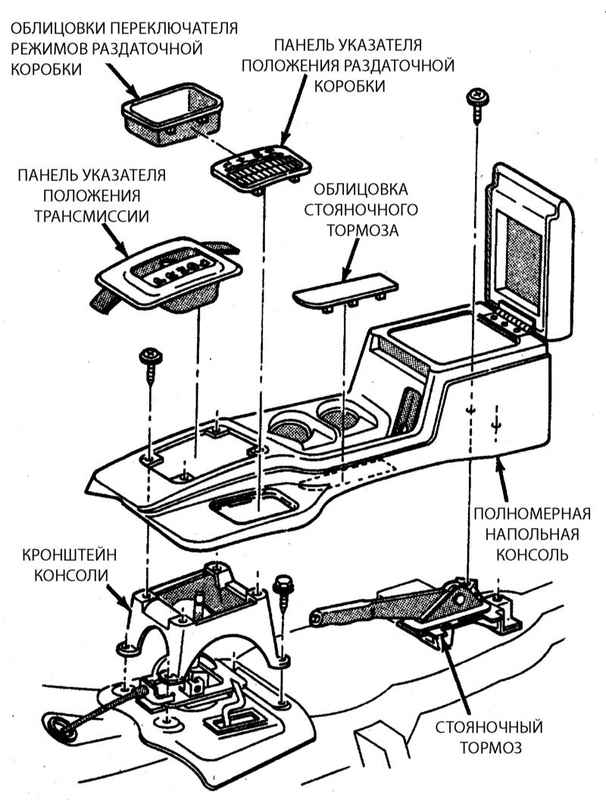 ОБЛИЦОВКИ ПЕРЕКЛЮЧАТЕЛЯ РЕЖИМОВ РАЗДАТОЧНОЙ КОРОБКИ

ПАНЕЛЬ УКАЗАТЕЛЯ ПОЛОЖЕНИЯ РАЗДАТОЧНОЙ КОРОБКИ

ПАНЕЛЬ УКАЗАТЕЛЯ ПОЛОЖЕНИЯ ТРАНСМИССИИ

ОБЛИЦОВКА СТОЯНОЧНОГО ТОРМОЗА

ПОЛНОМЕРНАЯ НАПОЛЬНАЯ КОНСОЛЬ

КРОНШТЕЙН КОНСОЛИ

СТОЯНОЧНЫЙ ТОРМОЗ