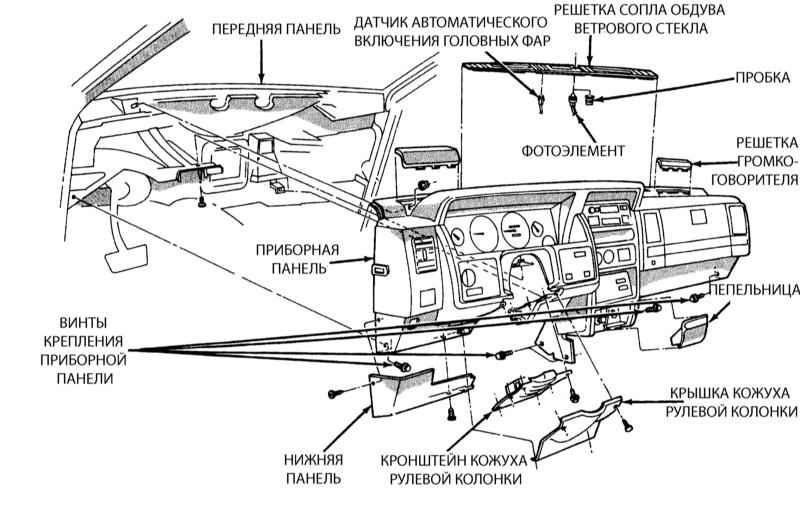 ПЕРЕДНЯЯ ПАНЕЛЬ

ДАТЧИК АВТОМАТИЧЕСКОГО ВКЛЮЧЕНИЯ ГОЛОВНЫХ ФАР

РЕШЕТКА СОПЛА ОБДУВА ВЕТРОВОГО СТЕКЛА

ПРОБКА

ФОТОЭЛЕМЕНТ

РЕШЕТКА ГРОМКОГОВОРИТЕЛЯ

ПРИБОРНАЯ ПАНЕЛЬ

ПЕПЕЛЬНИЦА

ВИНТЫ КРЕПЛЕНИЯ ПРИБОРНОЙ ПАНЕЛИ

КРЫШКА КОЖУХА РУЛЕВОЙ КОЛОНКИ

НИЖНЯЯ ПАНЕЛЬ

КРОНШТЕЙН КОЖУХА РУЛЕВОЙ КОЛОНКИ