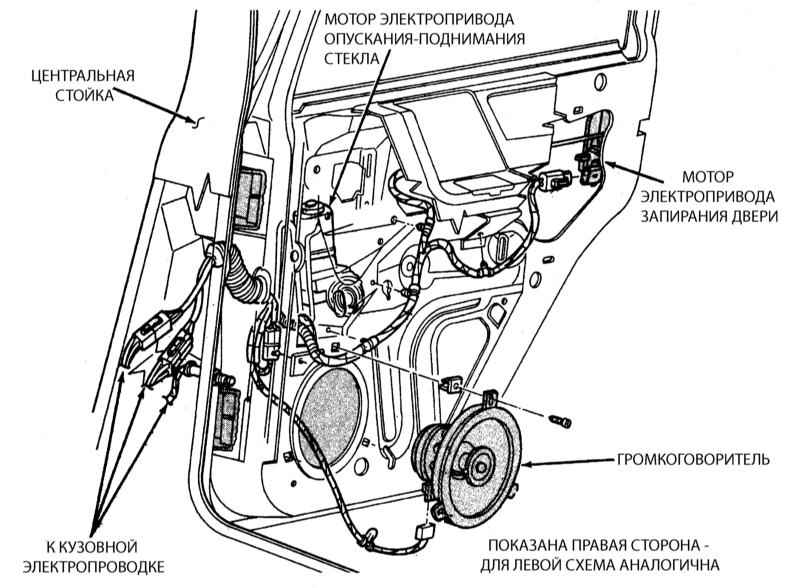 МОТОР ЭЛЕКТРОПРИВОДА ОПУСКАНИЯ-ПОДНИМАНИЯ СТЕКЛА

ЦЕНТРАЛЬНАЯ СТОЙКА

МОТОР ЭЛЕКТРОПРИВОДА ЗАПИРАНИЯ ДВЕРИ

ГРОМКОГОВОРИТЕЛЬ

К КУЗОВНОЙ ЭЛЕКТРОПРОВОДКЕ

ПОКАЗАНА ПРАВАЯ СТОРОНА - ДЛЯ ЛЕВОЙ СХЕМА АНАЛОГИЧНА