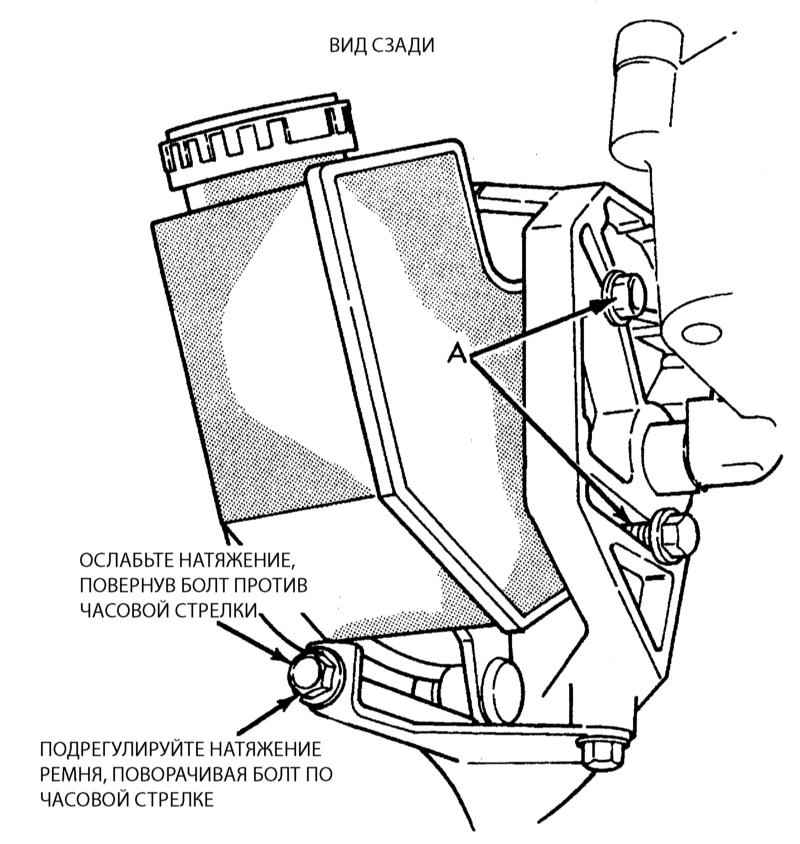 ВИД СЗАДИ

A

ОСЛАБЬТЕ НАТЯЖЕНИЕ, ПОВЕРНУВ БОЛТ ПРОТИВ ЧАСОВОЙ СТРЕЛКИ

ПОДРЕГУЛИРУЙТЕ НАТЯЖЕНИЕ РЕМНЯ, ПОВОРАЧИВАЯ БОЛТ ПО ЧАСОВОЙ СТРЕЛКЕ