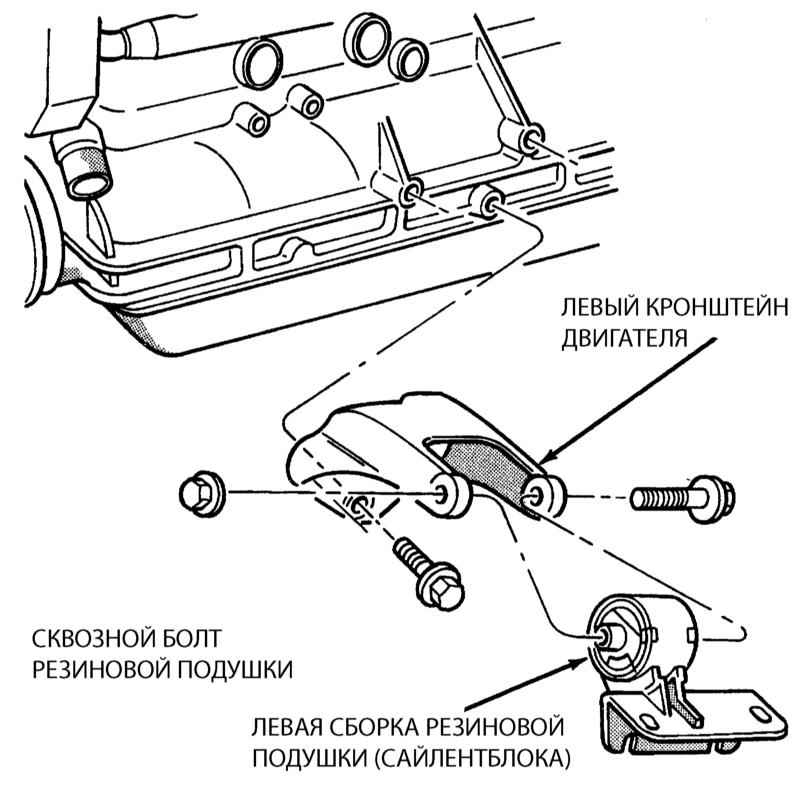 ЛЕВЫЙ КРОНШТЕЙН ДВИГАТЕЛЯ

СКВОЗНОЙ БОЛТ РЕЗИНОВОЙ ПОДУШКИ

ЛЕВАЯ СБОРКА РЕЗИНОВОЙ ПОДУШКИ (САЙЛЕНТБЛОКА)