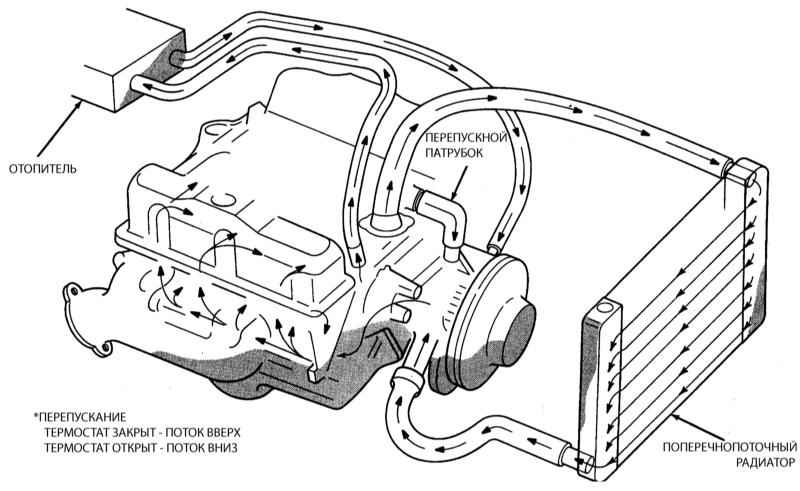 ОТОПИТЕЛЬ

ПЕРЕПУСКНОЙ ПАТРУБОК

*ПЕРЕПУСКАНИЕ
ТЕРМОСТАТ ЗАКРЫТ - ПОТОК ВВЕРХ
ТЕРМОСТАТ ОТКРЫТ - ПОТОК ВНИЗ

ПОПЕРЕЧНОПОТОЧНЫЙ РАДИАТОР