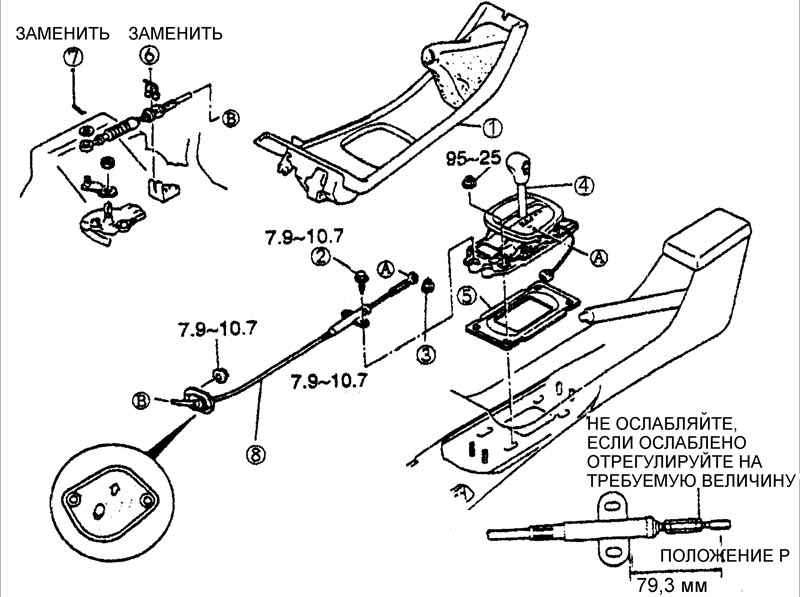 ЗАМЕНИТЬ ЗАМЕНИТЬ
7
6
B
1
95~25
4
7.9~10.7
2
A
A
5
7.9~10.7
3
7.9~10.7
B
8
НЕ ОСЛАБЛЯЙТЕ, ЕСЛИ ОСЛАБЛЕНО ОТРЕГУЛИРУЙТЕ НА ТРЕБУЕМУЮ ВЕЛИЧИНУ
ПОЛОЖЕНИЕ Р
79,3 мм