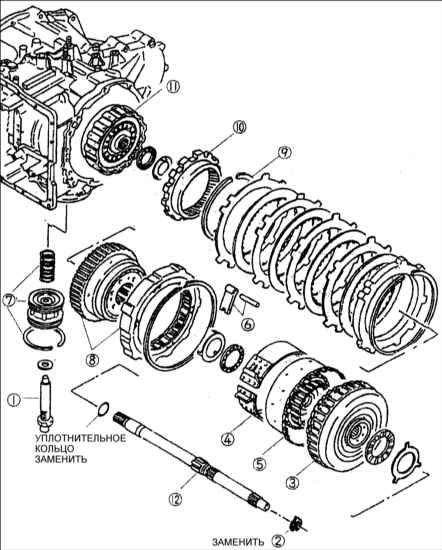 11
10
9
7
8
6
1
УПЛОТНИТЕЛЬНОЕ КОЛЬЦО ЗАМЕНИТЬ
4
5
3
12
ЗАМЕНИТЬ 2