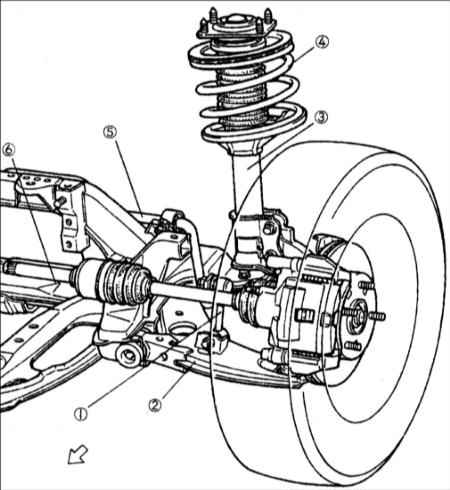 ④
③
⑤
⑥
①
②