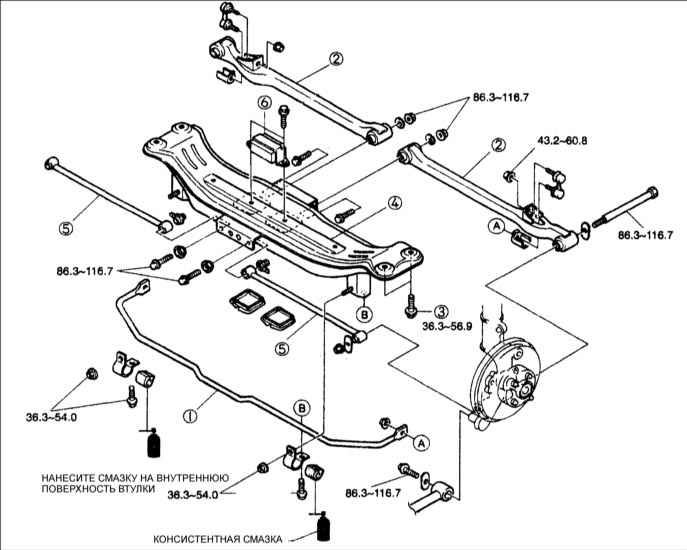 ②
86.3~116.7
⑥
②
43.2~60.8
⑤
④
Ⓐ
86.3~116.7
86.3~116.7
Ⓑ
③
36.3~56.9
⑤
36.3~54.0
①
Ⓑ
Ⓐ
НАНЕСИТЕ СМАЗКУ НА ВНУТРЕННЮЮ ПОВЕРХНОСТЬ ВТУЛКИ
36.3~54.0
86.3~116.7
КОНСИСТЕНТНАЯ СМАЗКА