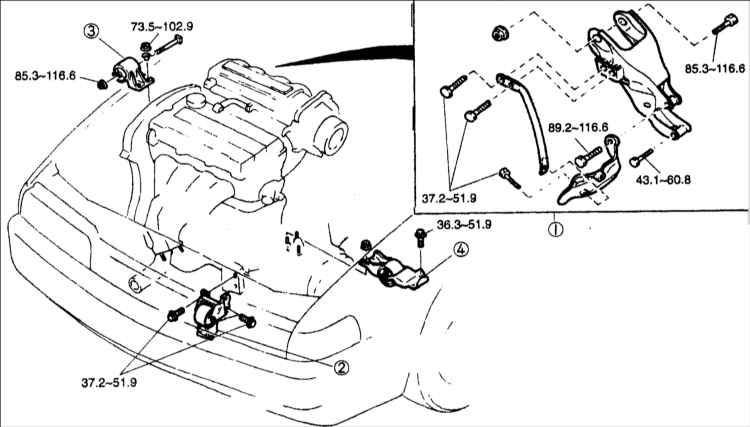 ③
73.5~102.9
85.3~116.6
85.3~116.6
89.2~116.6
43.1~60.8
37.2~51.9
①
36.3~51.9
④
②
37.2~51.9