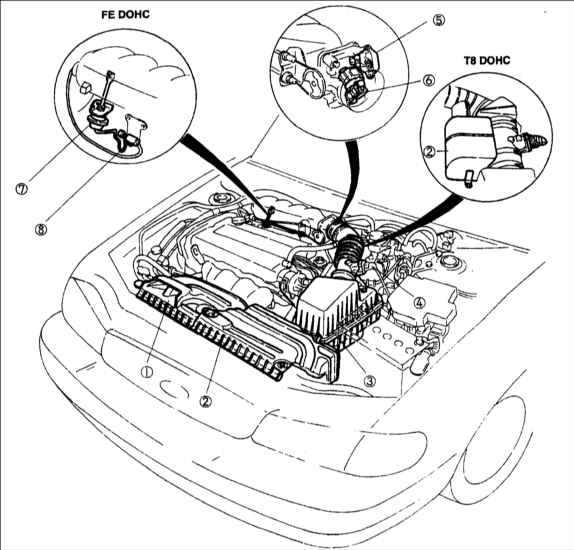 FE DOHC

⑤

T8 DOHC

⑥

②

⑦

⑧

④

①

②

③