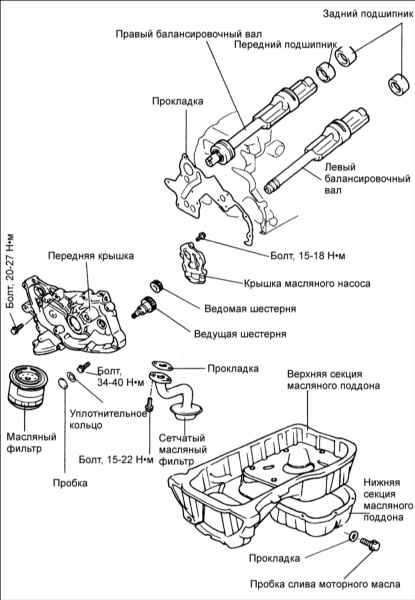 Задний подшипник
Правый балансировочный вал
Передний подшипник
Прокладка
Левый балансировочный вал
Болт, 20-27 Н•м
Передняя крышка
Болт, 15-18 Н•м
Крышка масляного насоса
Ведомая шестерня
Ведущая шестерня
Болт, 34-40 Н•м
Прокладка
Верхняя секция масляного поддона
Уплотнительное кольцо
Масляный фильтр
Болт, 15-22 Н•м
Сетчатый масляный фильтр
Пробка
Нижняя секция масляного поддона
Прокладка
Пробка слива моторного масла