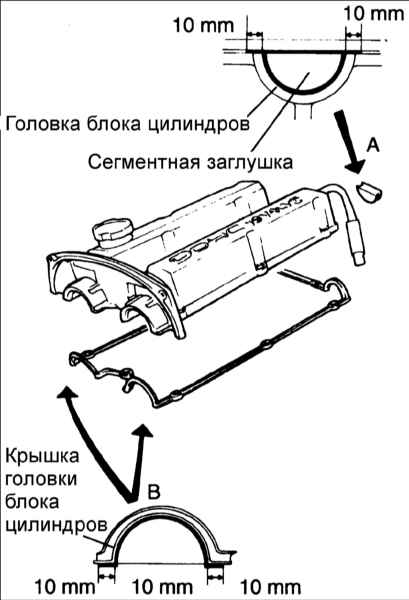 10 mm

10 mm

Головка блока цилиндров

Сегментная заглушка

A

Крышка головки блока цилиндров

B

10 mm 10 mm 10 mm