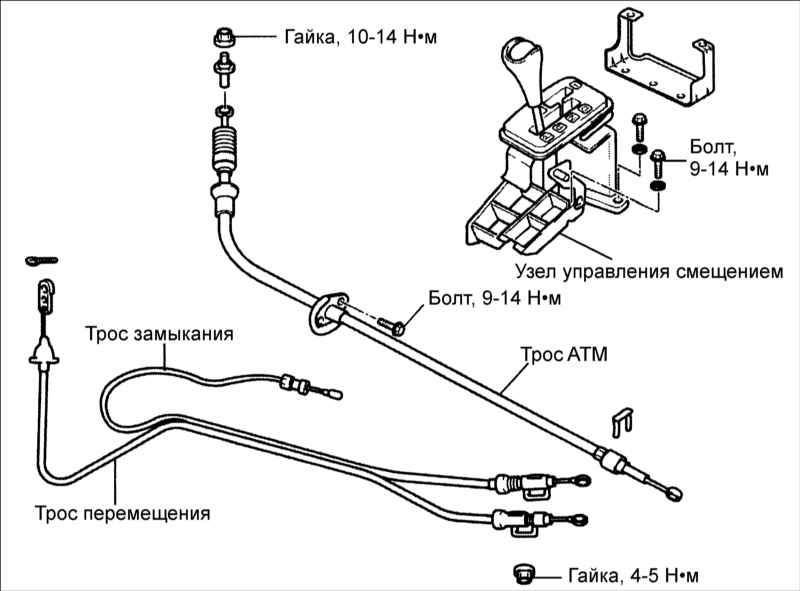 Гайка, 10-14 Н•м

Болт, 9-14 Н•м

Узел управления смещением

Болт, 9-14 Н•м

Трос замыкания

Трос АТМ

Трос перемещения

Гайка, 4-5 Н•м