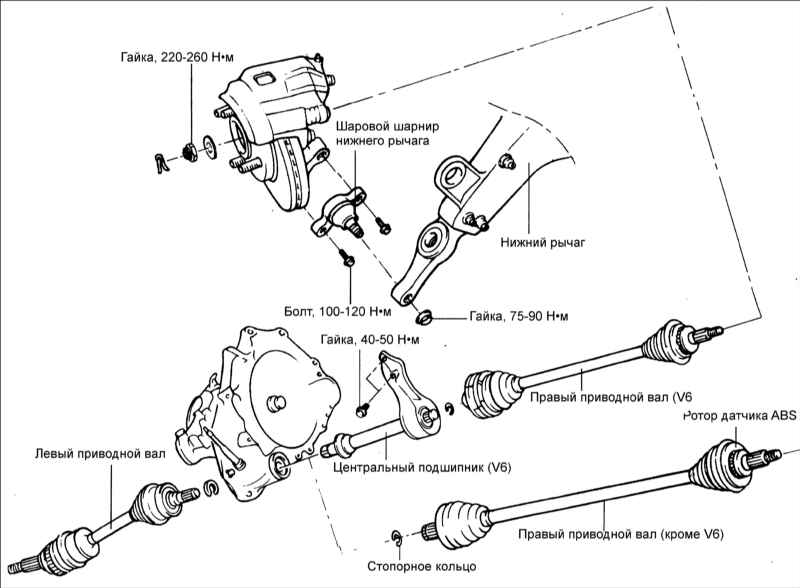 Гайка, 220-260 Н•м

Шаровой шарнир нижнего рычага

Нижний рычаг

Болт, 100-120 Н•м

Гайка, 75-90 Н•м

Гайка, 40-50 Н•м

Правый приводной вал (V6

Ротор датчика ABS

Левый приводной вал

Центральный подшипник (V6)

Правый приводной вал (кроме V6)

Стопорное кольцо