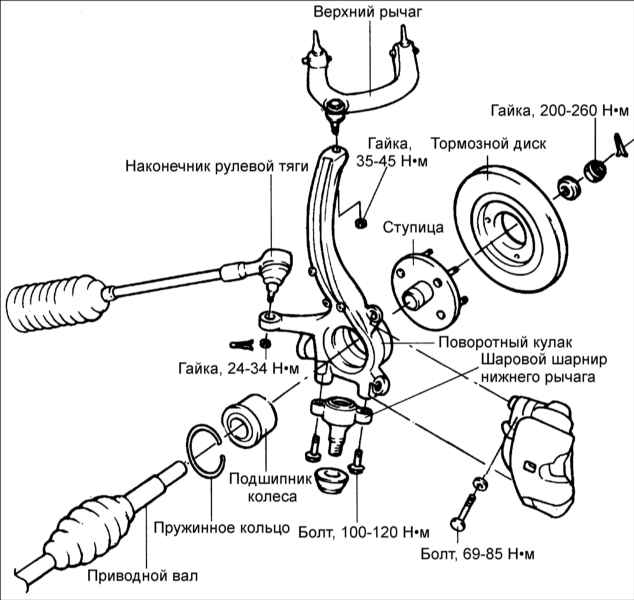 Верхний рычаг

Гайка, 200-260 Н•м

Гайка, 35-45 Н•м

Тормозной диск

Наконечник рулевой тяги

Ступица

Поворотный кулак

Шаровой шарнир нижнего рычага

Гайка, 24-34 Н•м

Подшипник колеса

Пружинное кольцо

Болт, 100-120 Н•м

Болт, 69-85 Н•м

Приводной вал