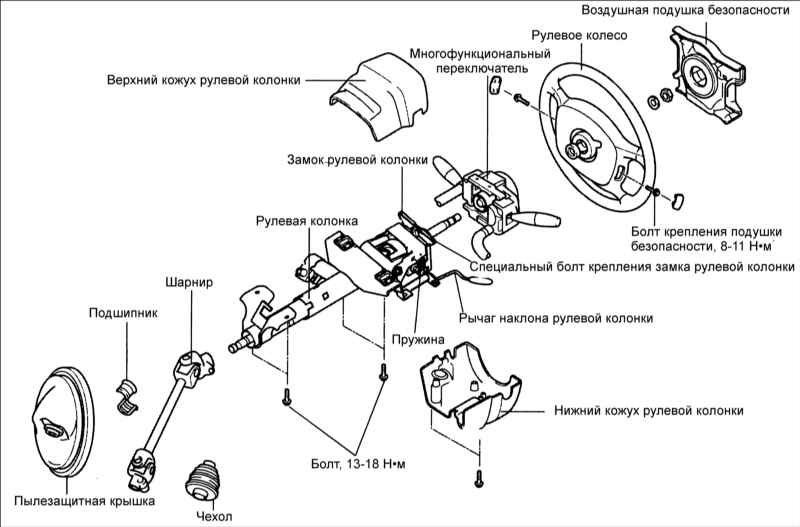 Воздушная подушка безопасности
Рулевое колесо
Многофункциональный переключатель
Верхний кожух рулевой колонки
Замок рулевой колонки
Рулевая колонка
Болт крепления подушки безопасности, 8-11 Н•м
Специальный болт крепления замка рулевой колонки
Шарнир
Подшипник
Рычаг наклона рулевой колонки
Пружина
Нижний кожух рулевой колонки
Болт, 13-18 Н•м
Пылезащитная крышка
Чехол