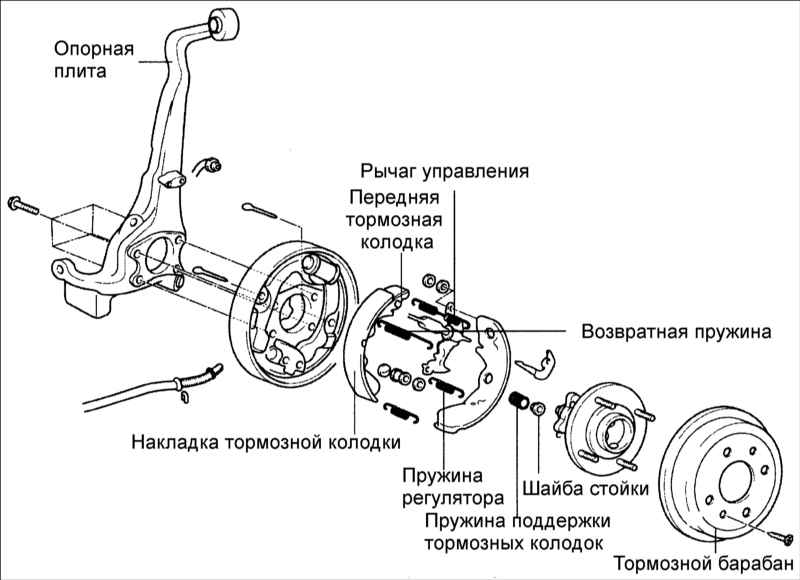 Опорная плита

Рычаг управления

Передняя тормозная колодка

Возвратная пружина

Накладка тормозной колодки

Пружина регулятора

Шайба стойки

Пружина поддержки тормозных колодок

Тормозной барабан