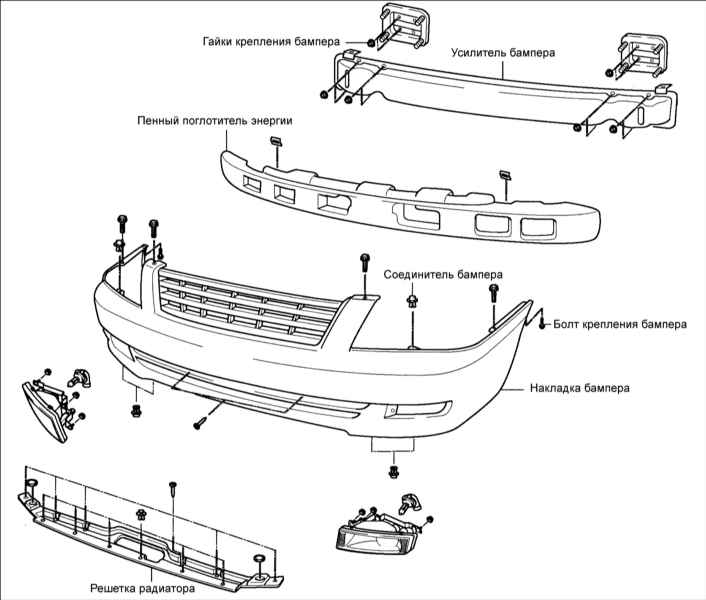 Гайки крепления бампера

Усилитель бампера

Пенный поглотитель энергии

Соединитель бампера

Болт крепления бампера

Накладка бампера

Решетка радиатора