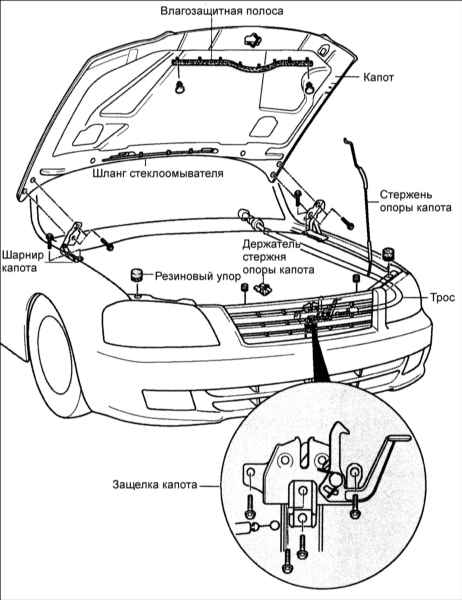 Влагозащитная полоса

Капот

Шланг стеклоомывателя

Стержень опоры капота

Шарнир капота

Держатель стержня опоры капота

Резиновый упор

Трос

Защелка капота