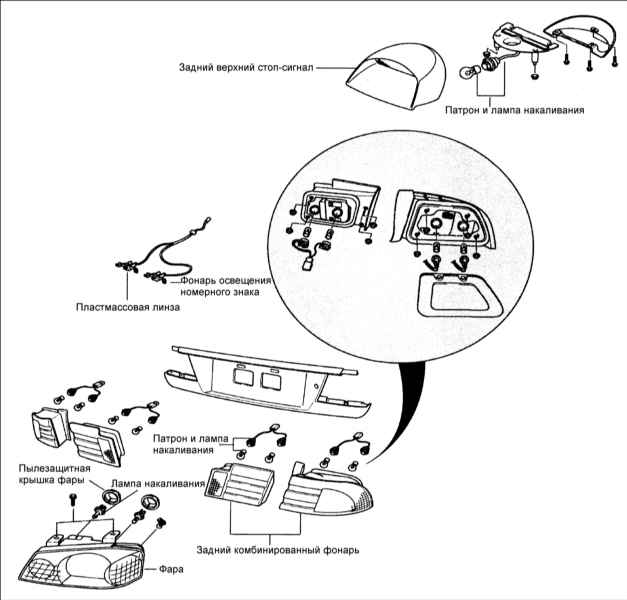 Задний верхний стоп-сигнал

Патрон и лампа накаливания

Фонарь освещения номерного знака

Пластмассовая линза

Патрон и лампа накаливания

Пылезащитная крышка фары

Лампа накаливания

Задний комбинированный фонарь

Фара