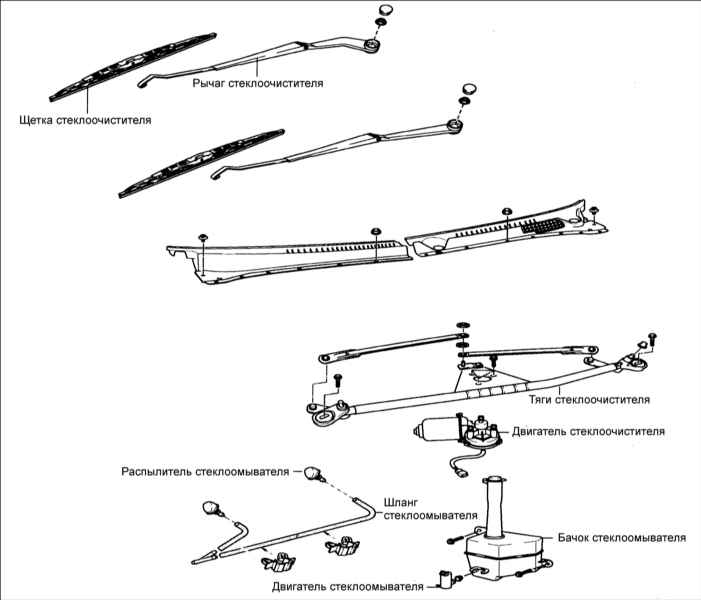 Рычаг стеклоочистителя

Щетка стеклоочистителя

Тяги стеклоочистителя

Двигатель стеклоочистителя

Распылитель стеклоомывателя

Шланг стеклоомывателя

Бачок стеклоомывателя

Двигатель стеклоомывателя