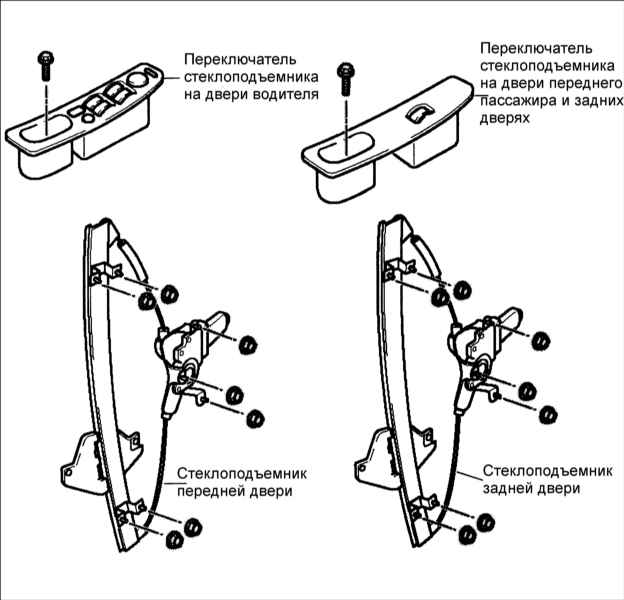 Переключатель стеклоподъемника на двери водителя

Переключатель стеклоподъемника на двери переднего пассажира и задних дверях

Стеклоподъемник передней двери

Стеклоподъемник задней двери