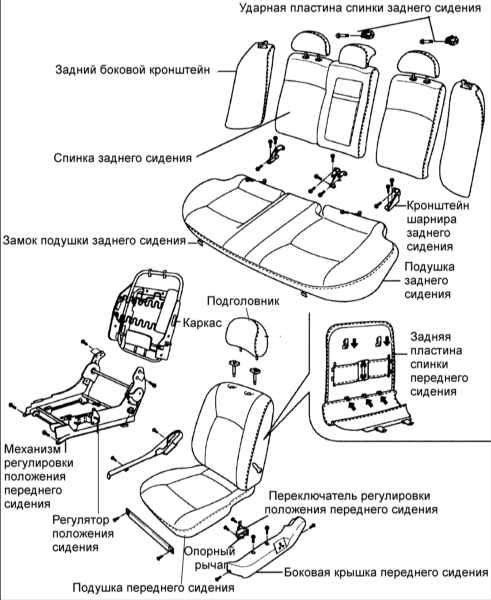 Ударная пластина спинки заднего сидения

Задний боковой кронштейн

Спинка заднего сидения

Кронштейн шарнира заднего сидения

Замок подушки заднего сидения

Подушка заднего сидения

Подголовник

Каркас

Задняя пластина спинки переднего сидения

Механизм регулировки положения переднего сидения

Регулятор положения сидения

Переключатель регулировки положения переднего сидения

Опорный рычаг

Боковая крышка переднего сидения

Подушка переднего сидения