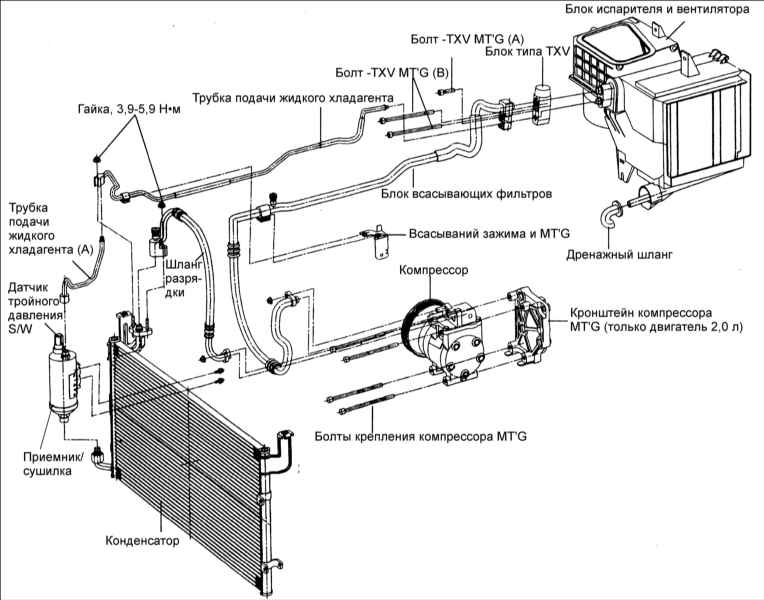 Блок испарителя и вентилятора

Болт -TXV MT'G (A)

Блок типа TXV

Болт -TXV MT'G (B)

Трубка подачи жидкого хладагента

Гайка, 3,9-5,9 Н•м

Блок всасывающих фильтров

Трубка подачи жидкого хладагента (A)

Всасываний зажима и MT'G

Дренажный шланг

Шланг разрядки

Компрессор

Датчик тройного давления S/W

Кронштейн компрессора MT'G (только двигатель 2,0 л)

Болты крепления компрессора MT'G

Приемник/ сушилка

Конденсатор