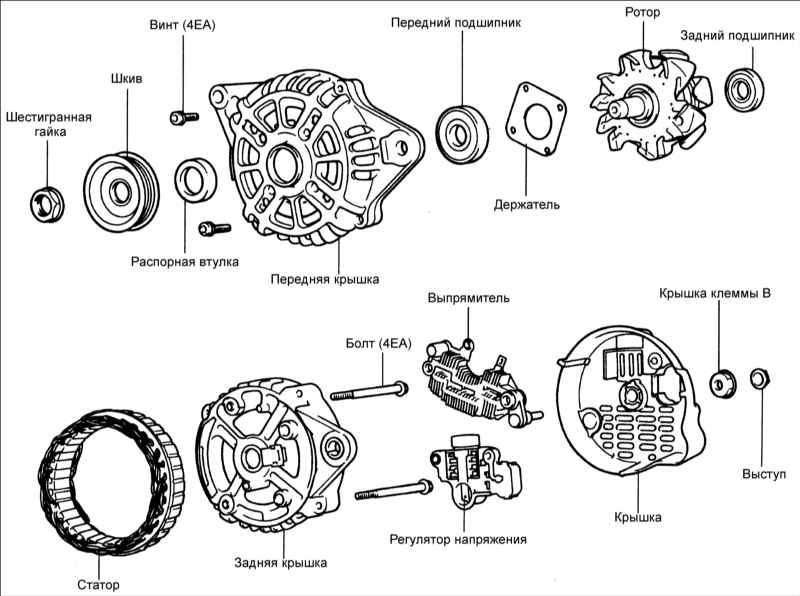 Винт (4EA)
Передний подшипник
Ротор
Задний подшипник
Шкив
Шестигранная гайка
Держатель
Распорная втулка
Передняя крышка
Выпрямитель
Крышка клеммы B
Болт (4EA)
Выступ
Крышка
Регулятор напряжения
Задняя крышка
Статор