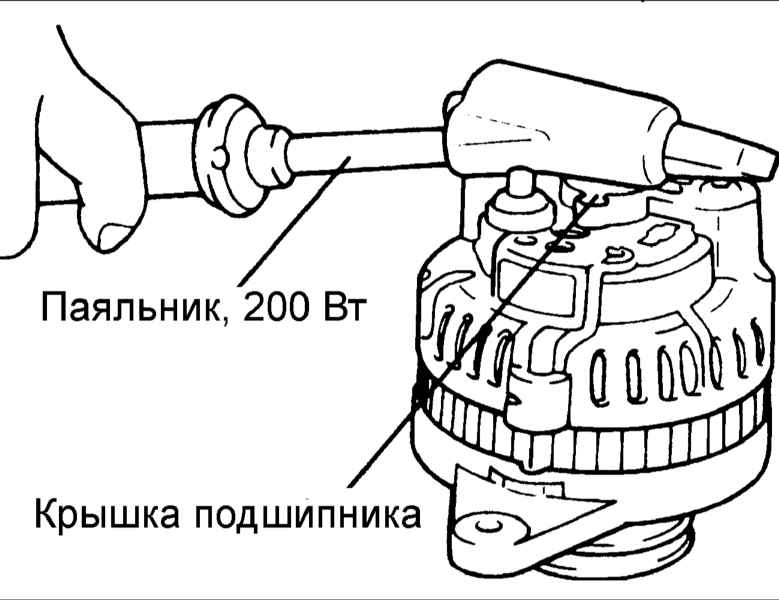 Паяльник, 200 Вт

Крышка подшипника