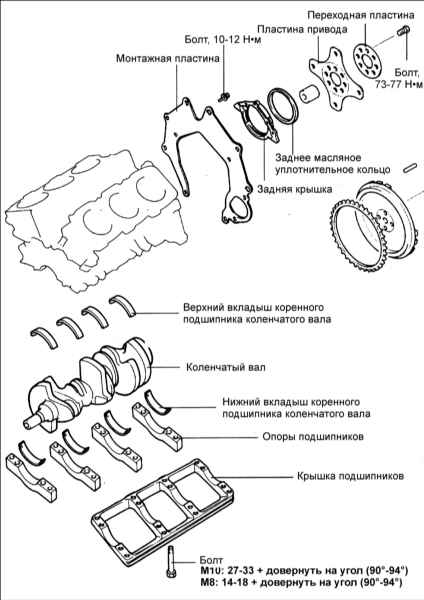 Переходная пластина
Пластина привода
Болт, 10-12 Н•м
Монтажная пластина
Болт, 73-77 Н•м
Заднее масляное уплотнительное кольцо
Задняя крышка
Верхний вкладыш коренного подшипника коленчатого вала
Коленчатый вал
Нижний вкладыш коренного подшипника коленчатого вала
Опоры подшипников
Крышка подшипников
Болт
M1U: 27-33 + довернуть на угол (90°-94°)
M8: 14-18 + довернуть на угол (90°-94°)