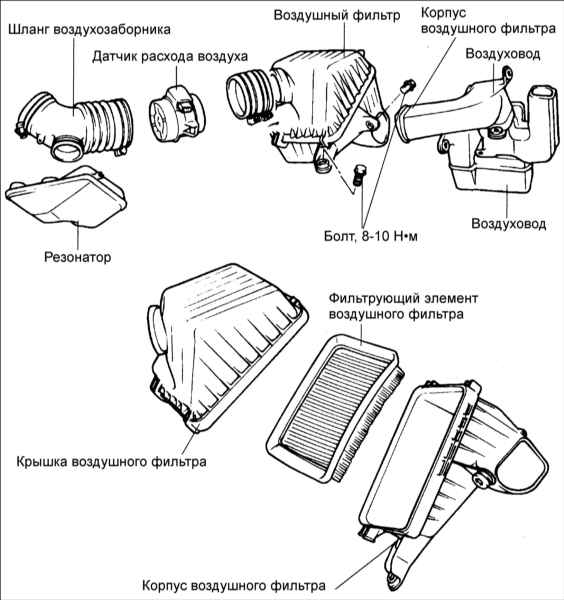 Шланг воздухозаборника
Датчик расхода воздуха
Воздушный фильтр
Корпус воздушного фильтра
Воздуховод
Резонатор
Болт, 8-10 Н•м
Воздуховод
Фильтрующий элемент воздушного фильтра
Крышка воздушного фильтра
Корпус воздушного фильтра