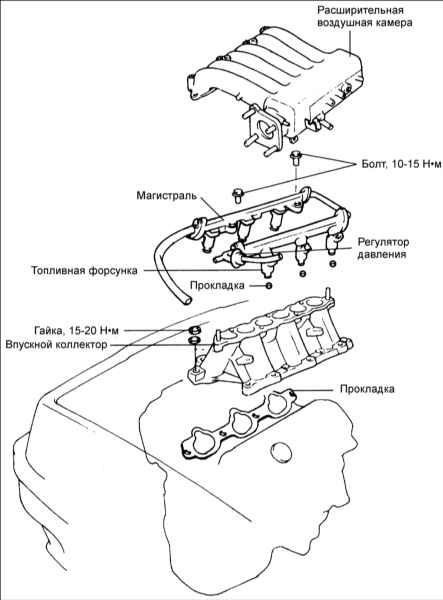 Расширительная воздушная камера

Болт, 10-15 Н•м

Магистраль

Регулятор давления

Топливная форсунка

Прокладка

Гайка, 15-20 Н•м

Впускной коллектор

Прокладка