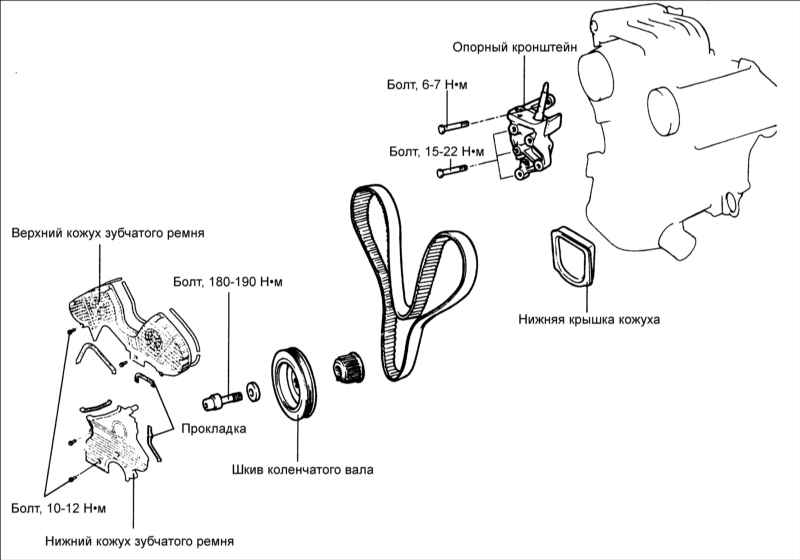 Опорный кронштейн

Болт, 6-7 Н•м

Болт, 15-22 Н•м

Верхний кожух зубчатого ремня

Болт, 180-190 Н•м

Нижняя крышка кожуха

Прокладка

Шкив коленчатого вала

Болт, 10-12 Н•м

Нижний кожух зубчатого ремня