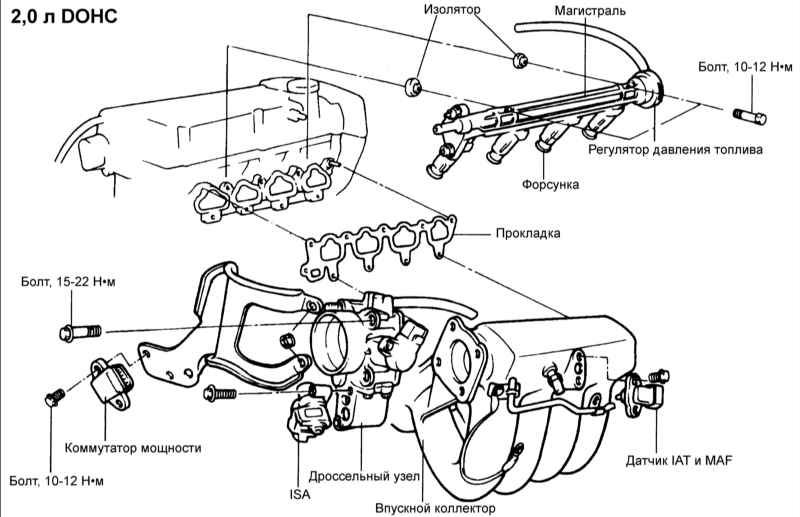 2,0 л DOHC

Изолятор

Магистраль

Болт, 10-12 Н•м

Регулятор давления топлива

Форсунка

Прокладка

Болт, 15-22 Н•м

Коммутатор мощности

Болт, 10-12 Н•м

ISA

Дроссельный узел

Впускной коллектор

Датчик IAT и MAF