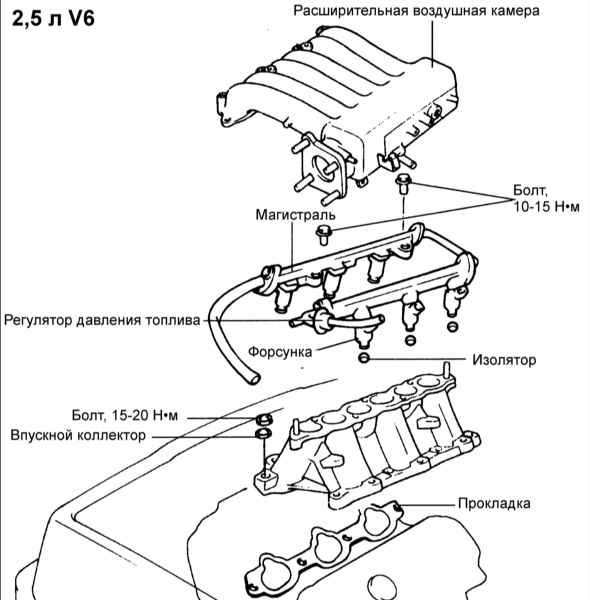 2,5 л V6

Расширительная воздушная камера

Болт, 10-15 Н•м

Магистраль

Регулятор давления топлива

Форсунка

Изолятор

Болт, 15-20 Н•м

Впускной коллектор

Прокладка