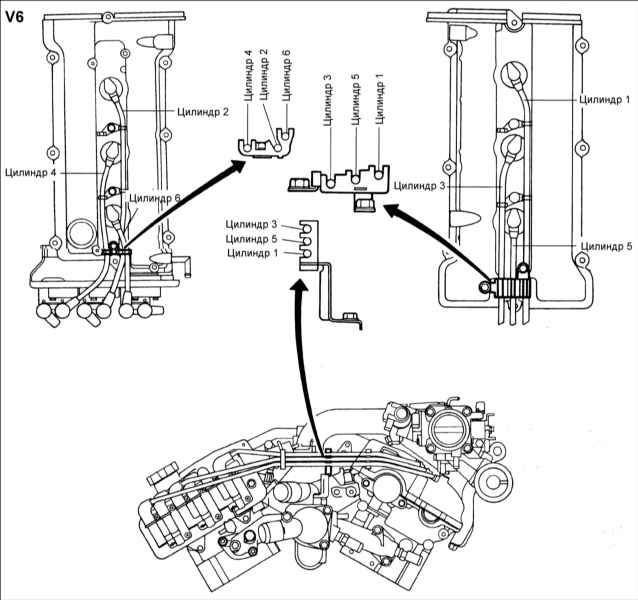 V6

Цилиндр 2

Цилиндр 4

Цилиндр 6

Цилиндр 4
Цилиндр 2
Цилиндр 6

Цилиндр 3
Цилиндр 5
Цилиндр 1

Цилиндр 3
Цилиндр 5
Цилиндр 1

Цилиндр 1

Цилиндр 3

Цилиндр 5