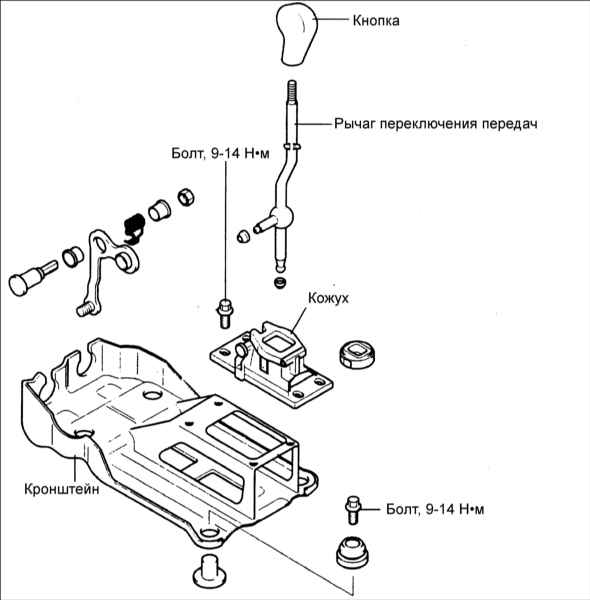 Кнопка

Рычаг переключения передач

Болт, 9-14 Н•м

Кожух

Кронштейн

Болт, 9-14 Н•м