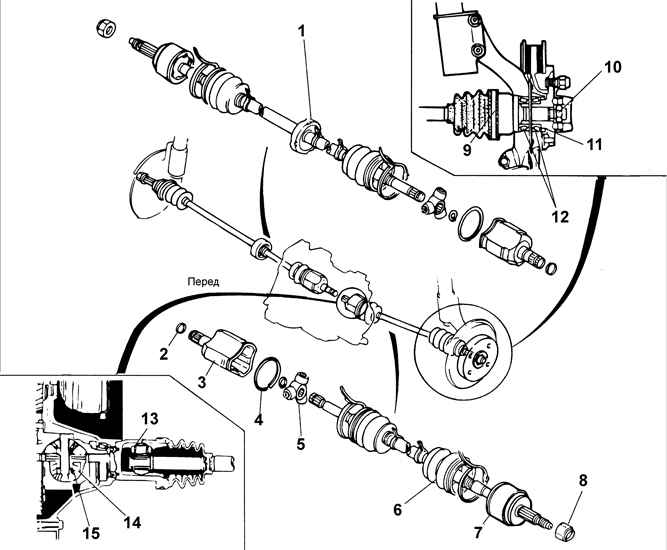 1
10
9
11
12
Перед
2
3
4
5
13
14
15
6
7
8