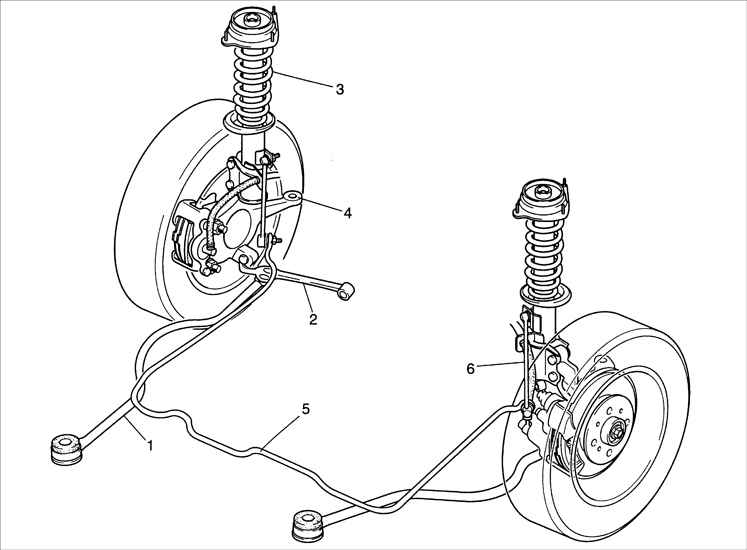 3
4
2
6
5
1