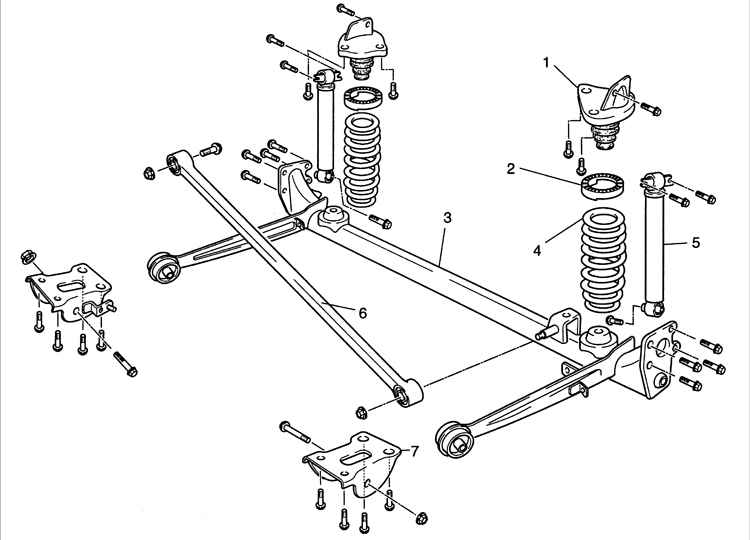 1
2
3
4
5
6
7