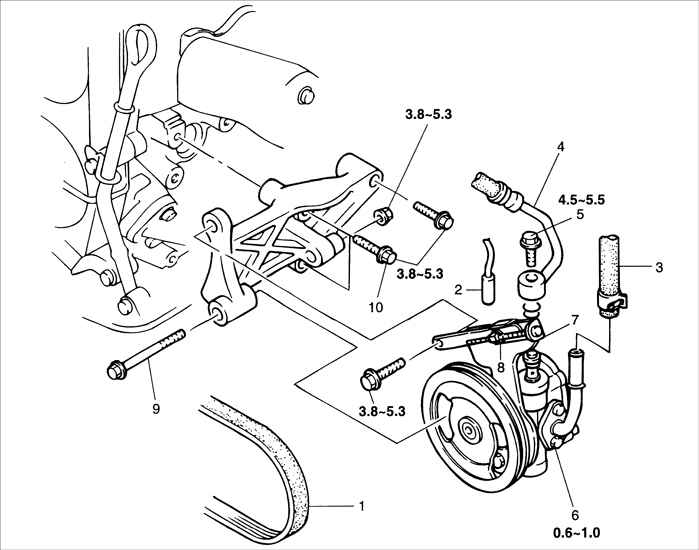 3.8~5.3

4

4.5~5.5

5

3

3.8~5.3

2

10

7

8

9

3.8~5.3

1

6

0.6~1.0