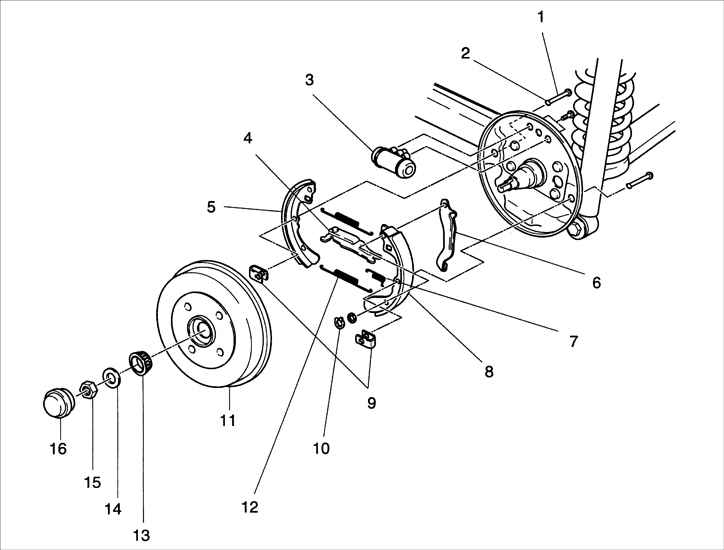 1
2
3
4
5
6
7
8
9
10
11
12
13
14
15
16