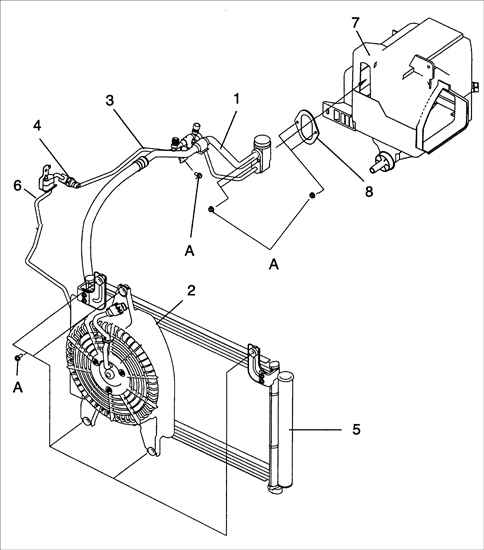 7
3
1
4
6
8
A
A
2
A
5