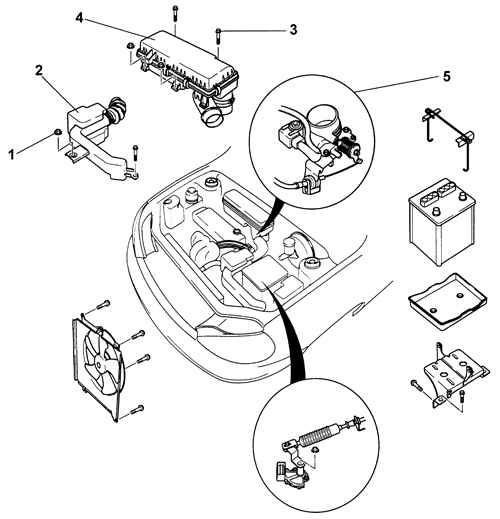 4
3
2
5
1