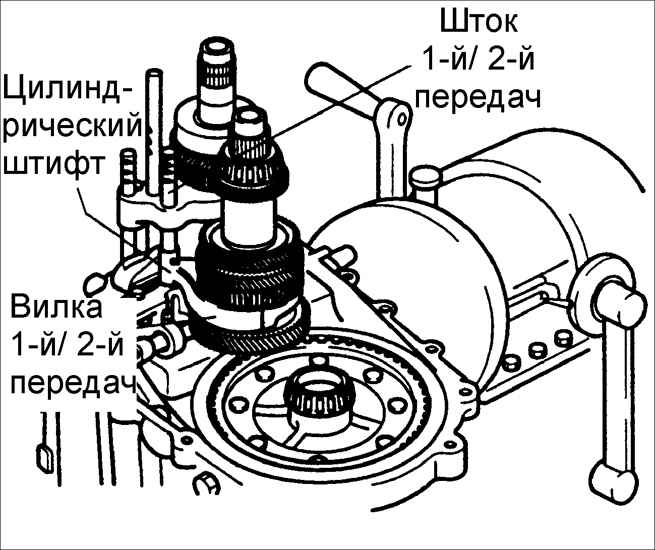 Шток
1-й/ 2-й
передач

Цилиндрический
штифт

Вилка
1-й/ 2-й
передач